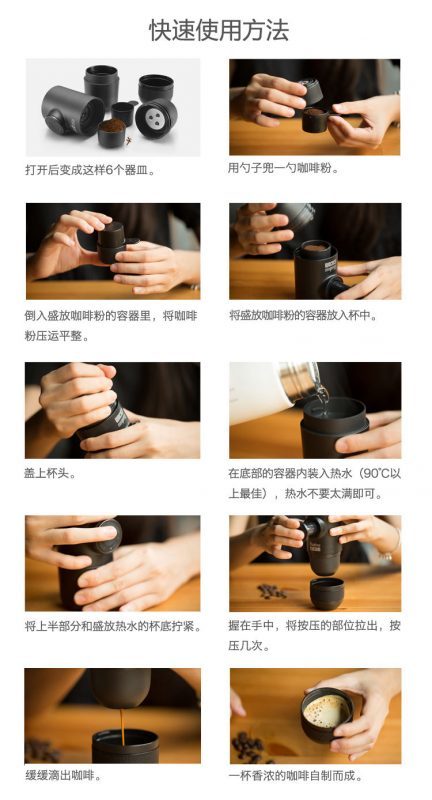 快速使用方法

打开后变成这样6个器皿。

用勺子兜一勺咖啡粉。

倒入盛放咖啡粉的容器里，将咖啡粉压运平整。

将盛放咖啡粉的容器放入杯中。

盖上杯头。

在底部的容器内装入热水（90℃以上最佳），热水不要太满即可。

将上半部分和盛放热水的杯底拧紧。

握在手中，将按压的部位拉出，按压几次。

缓缓滴出咖啡。

一杯香浓的咖啡自制而成。