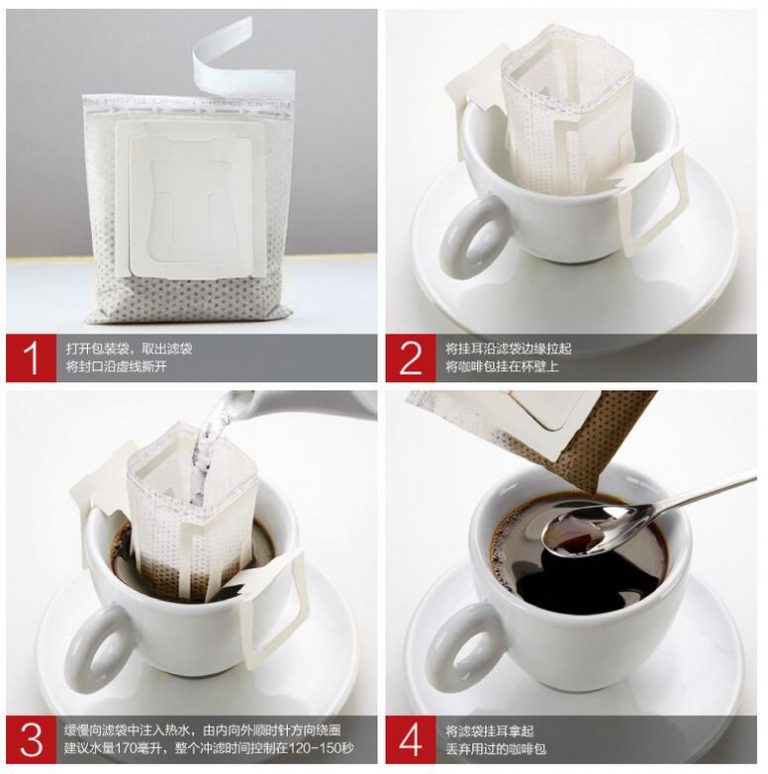 1
打开包装袋，取出滤袋
将封口沿虚线撕开

2
将挂耳沿滤袋边缘拉起
将咖啡包挂在杯壁上

3
缓慢向滤袋中注入热水，由内向外顺时针方向绕圈
建议水量170毫升，整个冲滤时间控制在120-150秒

4
将滤袋挂耳拿起
丢弃用过的咖啡包